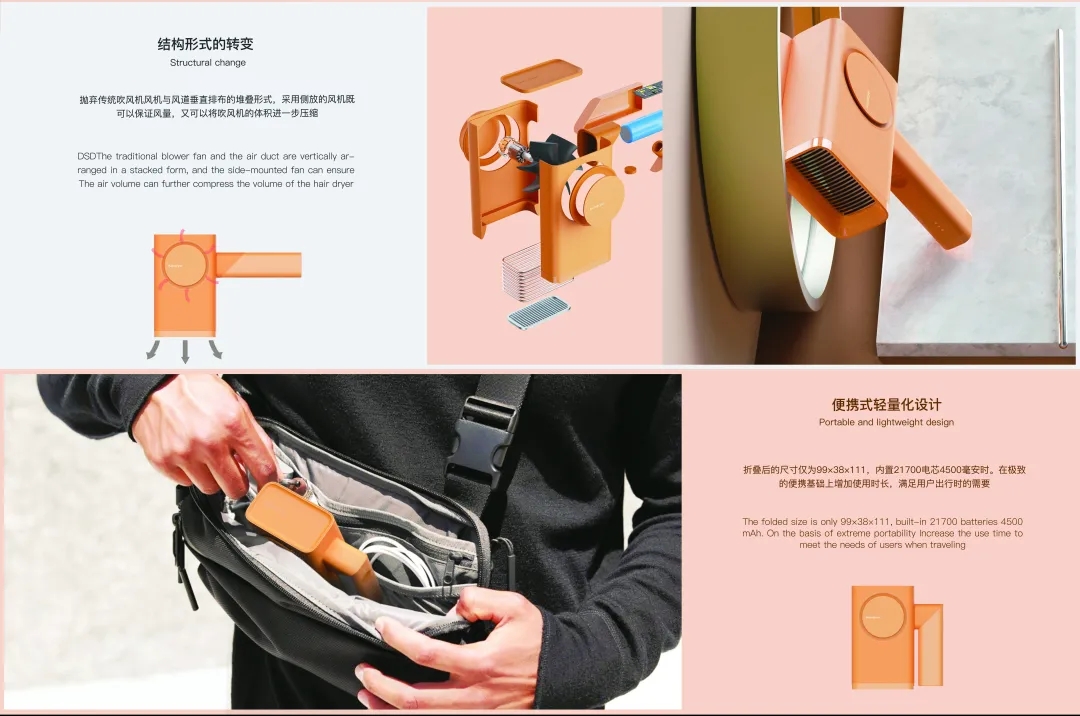 结构形式的转变

Structural change

抛弃传统吹风机风机与风道垂直排布的堆叠形式，采用侧放的风机既可以保证风量，又可以将吹风机的体积进一步压缩

DSDThe traditional blower fan and the air duct are vertically arranged in a stacked form, and the side-mounted fan can ensure The air volume can further compress the volume of the hair dryer

便携式轻量化设计

Portable and lightweight design

折叠后的尺寸仅为99×38×111，内置21700电芯4500毫安时。在极致的便携基础上增加使用时长，满足用户出行时的需要

The folded size is only 99×38×111, built-in 21700 batteries 4500 mAh. On the basis of extreme portability Increase the use time to meet the needs of users when traveling